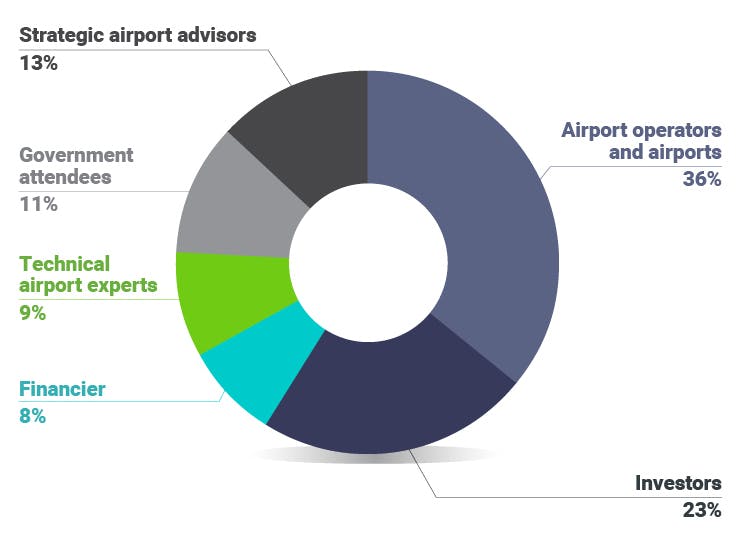 Strategic airport advisors
13%

Government attendees
11%

Technical airport experts
9%

Financier
8%

Airport operators and airports
36%

Investors
23%