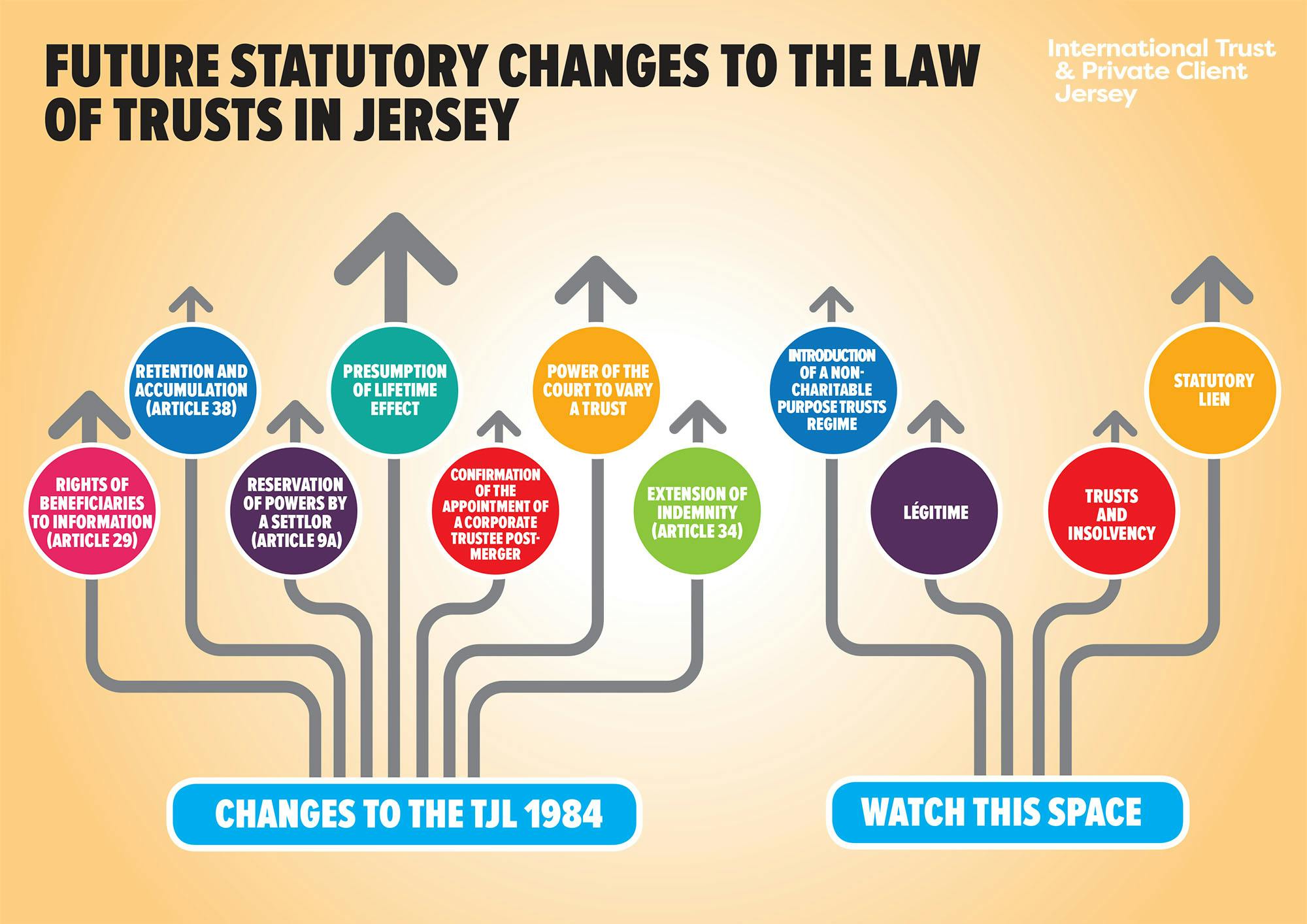 FUTURE STATUTORY CHANGES TO THE LAW OF TRUSTS IN JERSEY

International Trust & Private Client Jersey

RIGHTS OF BENEFICIARIES TO INFORMATION (ARTICLE 29)

RETENTION AND ACCUMULATION (ARTICLE 38)

RESERVATION OF POWERS BY A SETTLOR (ARTICLE 9A)

PRESUMPTION OF LIFETIME EFFECT

CONFIRMATION OF THE APPOINTMENT OF A CORPORATE TRUSTEE POST-MERGER

POWER OF THE COURT TO VARY A TRUST

EXTENSION OF INDEMNITY (ARTICLE 34)

INTRODUCTION OF A NON-CHARITABLE PURPOSE TRUSTS REGIME

LÉGITIME

TRUSTS AND INSOLVENCY

STATUTORY LIEN

CHANGES TO THE TJL 1984

WATCH THIS SPACE