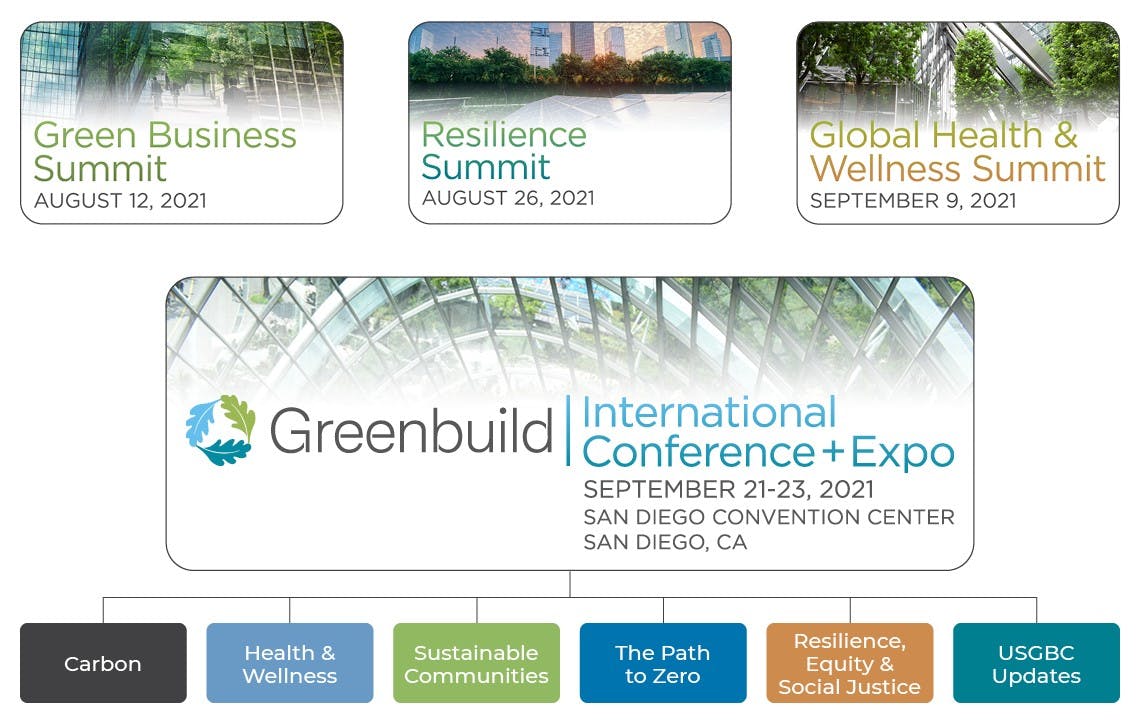 Green Business Summit
AUGUST 12, 2021

Resilience Summit
AUGUST 26, 2021

Global Health & Wellness Summit
SEPTEMBER 9, 2021

Greenbuild | International Conference + Expo
SEPTEMBER 21-23, 2021
SAN DIEGO CONVENTION CENTER
SAN DIEGO, CA

Carbon

Health & Wellness

Sustainable Communities

The Path to Zero

Resilience, Equity & Social Justice

USGBC Updates