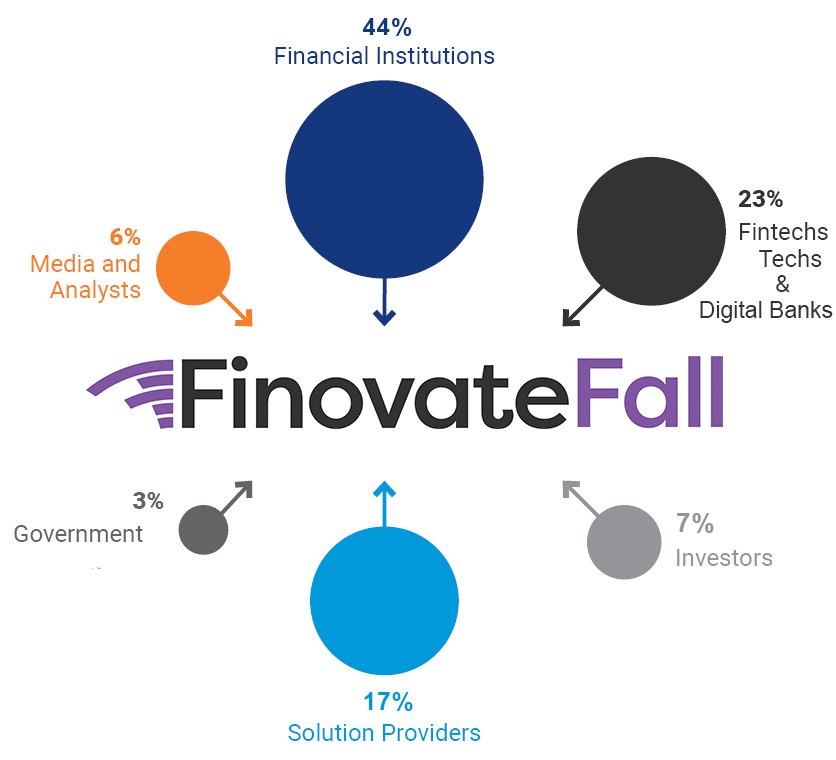 44%
Financial Institutions

6%
Media and Analysts

23%
Fintechs
Techs
&
Digital Banks

FinovateFall

3%
Government

7%
Investors

17%
Solution Providers