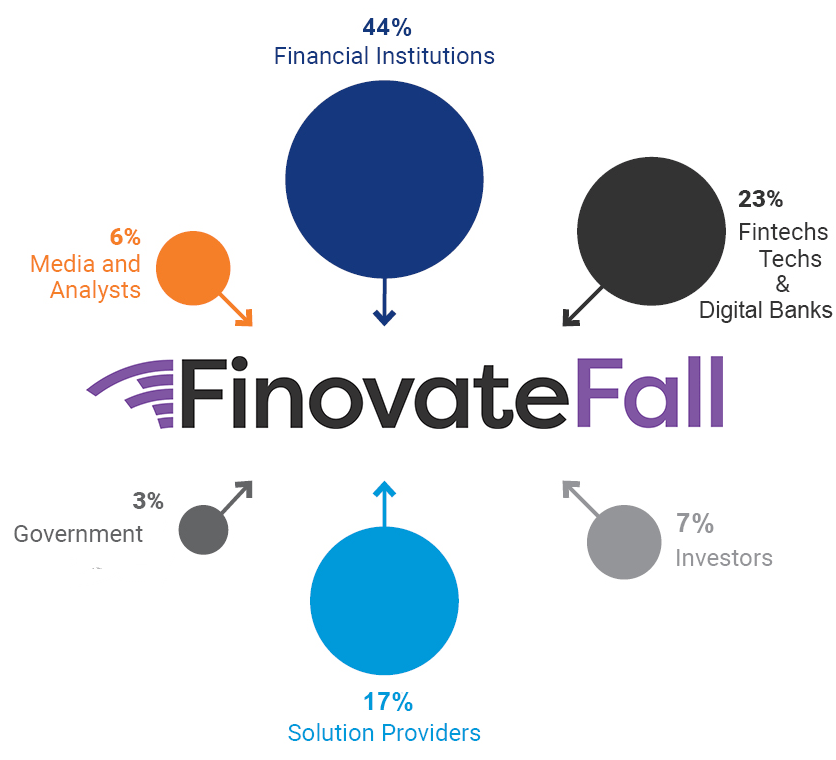 44%
Financial Institutions

6%
Media and Analysts

23%
Fintechs
Techs
&
Digital Banks

FinovateFall

3%
Government

7%
Investors

17%
Solution Providers