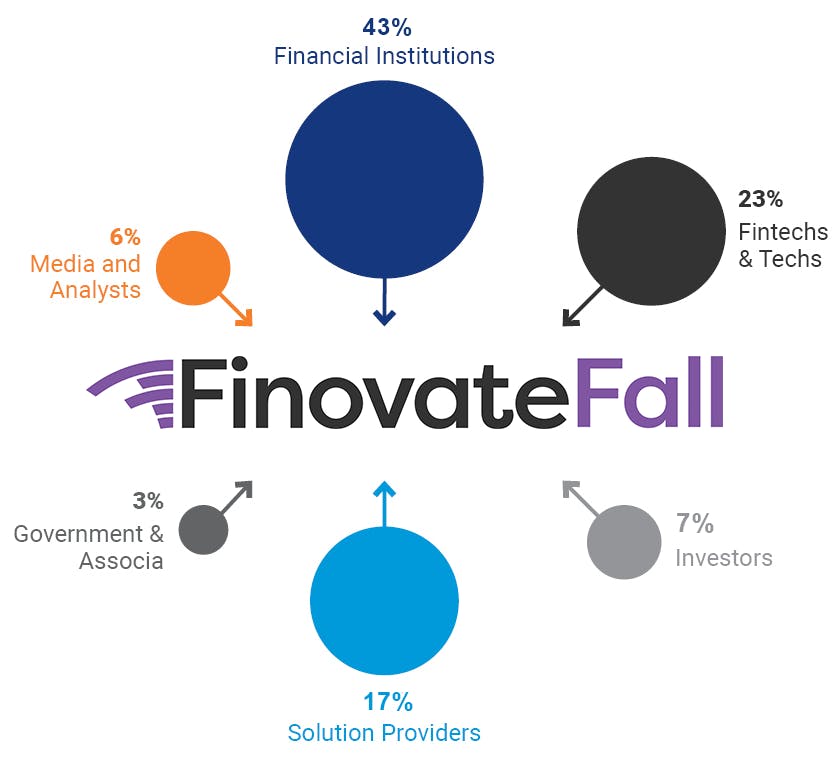 43%
Financial Institutions

6%
Media and Analysts

23%
Fintechs & Techs

FinovateFall

3%
Government & Associa

7%
Investors

17%
Solution Providers