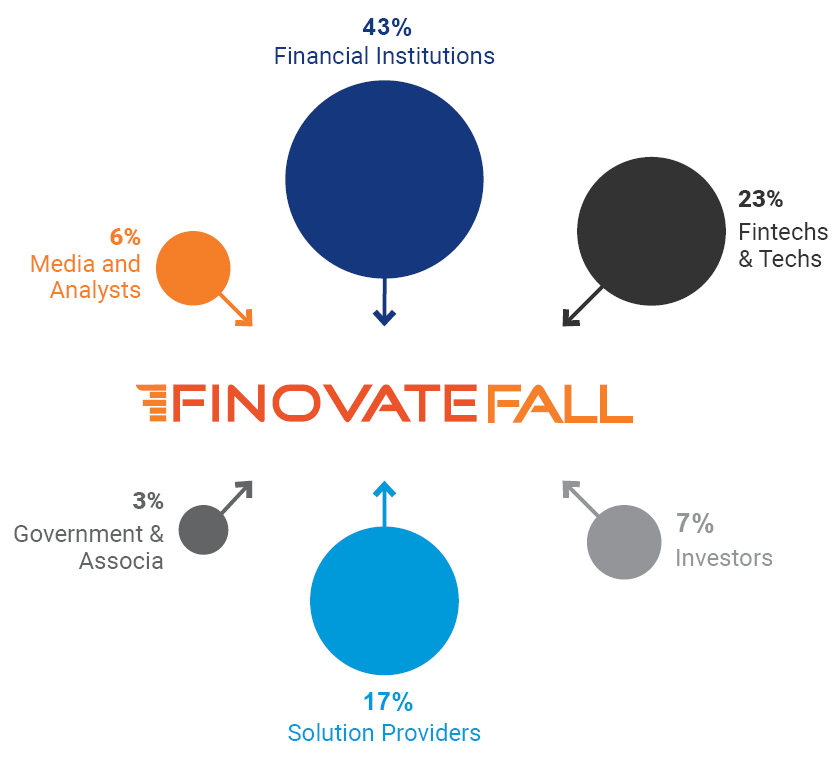 43%
Financial Institutions

6%
Media and Analysts

23%
Fintechs & Techs

FINOVATEFALL

3%
Government & Associa

7%
Investors

17%
Solution Providers