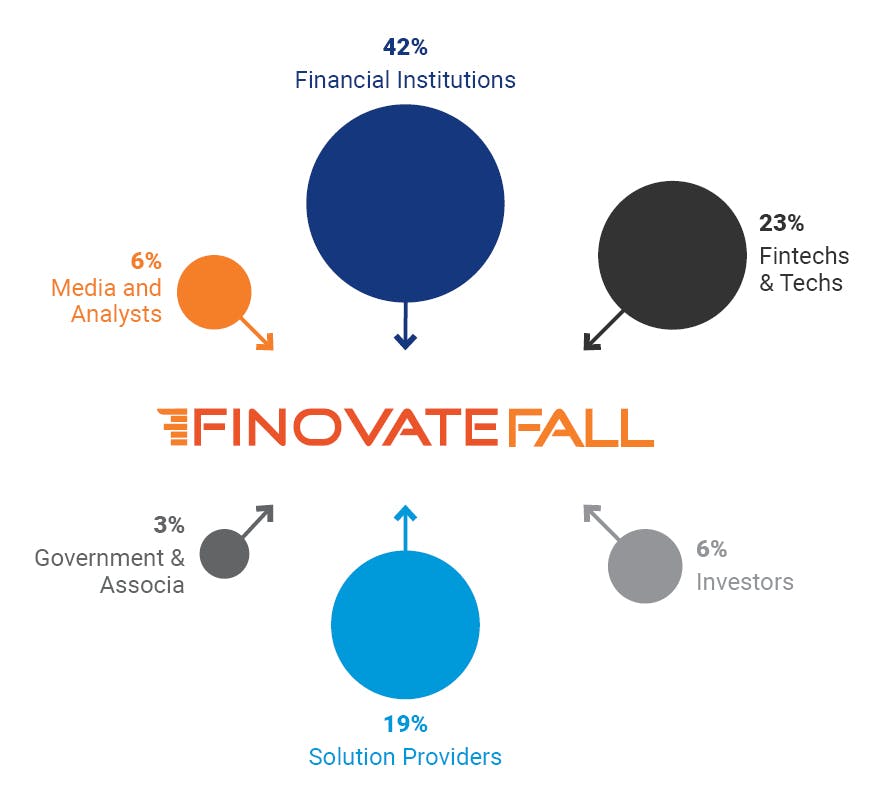 42%
Financial Institutions

6%
Media and
Analysts

23%
Fintechs
& Techs

FINOVATEFALL

3%
Government &
Associa

6%
Investors

19%
Solution Providers