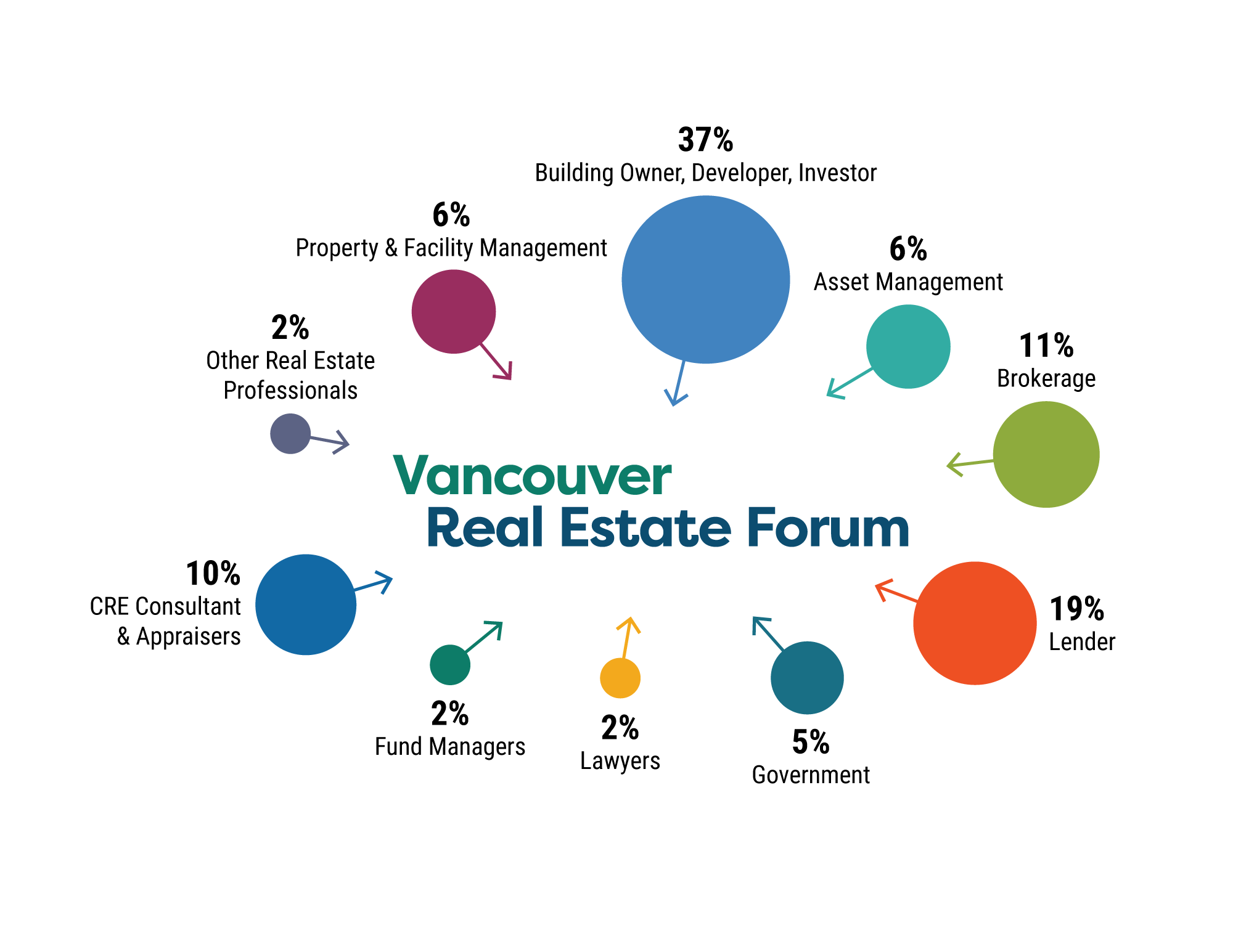 37%
Building Owner, Developer, Investor

6%
Property & Facility Management

6%
Asset Management

2%
Other Real Estate Professionals

11%
Brokerage

Vancouver
Real Estate Forum

10%
CRE Consultant & Appraisers

19%
Lender

2%
Fund Managers

2%
Lawyers

5%
Government