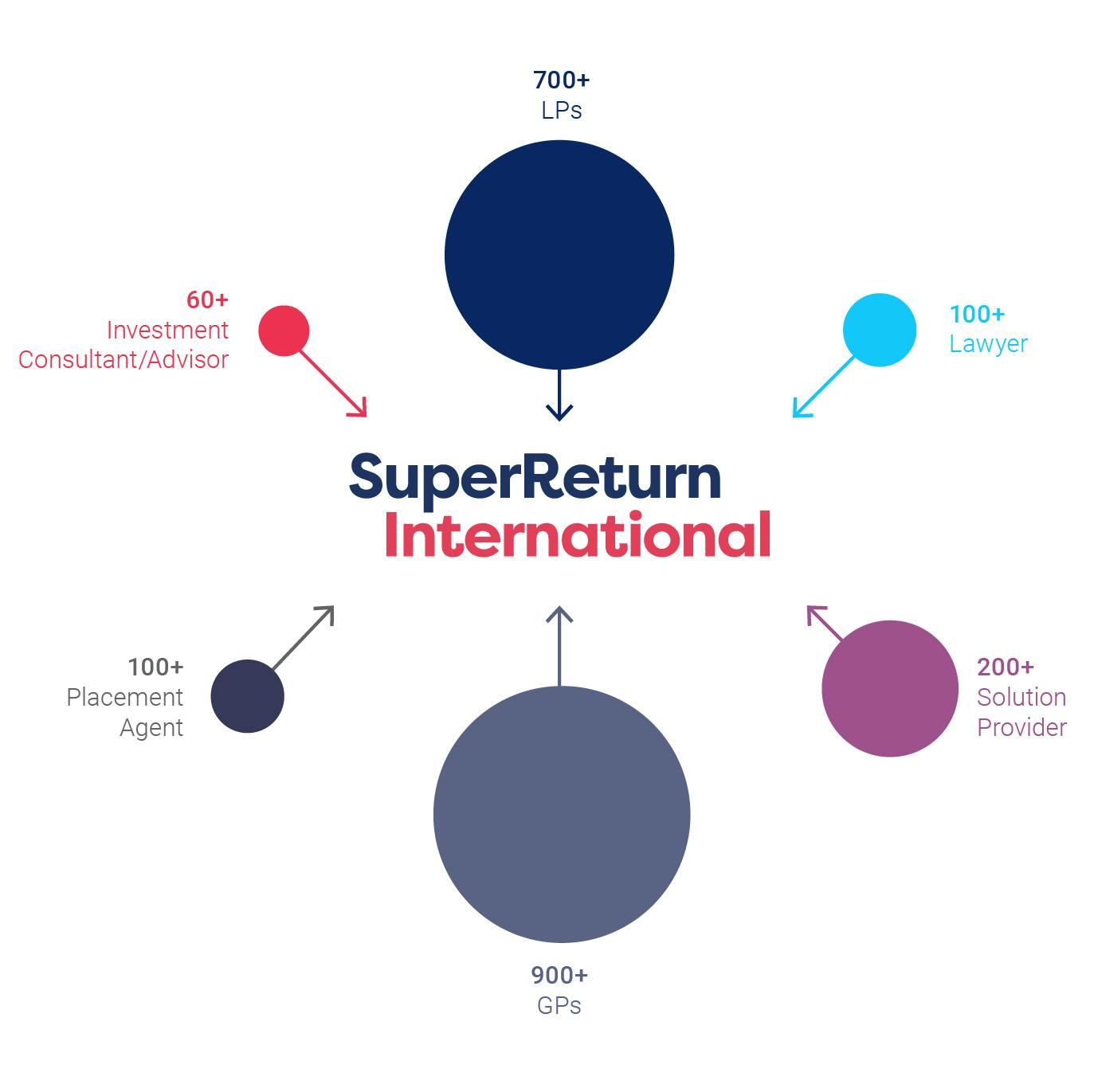 700+
LPs

60+
Investment
Consultant/Advisor

100+
Lawyer

SuperReturn
International

100+
Placement
Agent

200+
Solution
Provider

900+
GPs