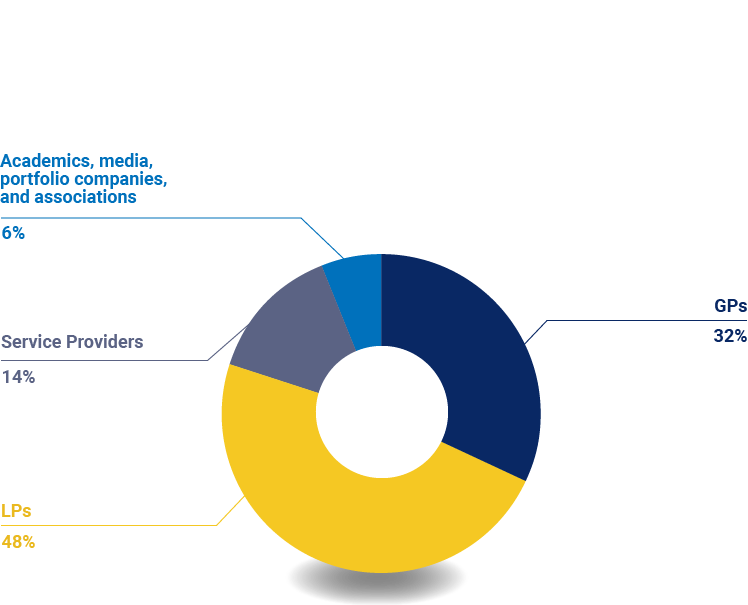 Academics, media, portfolio companies, and associations
6%

Service Providers
14%

LPs
48%

GPs
32%