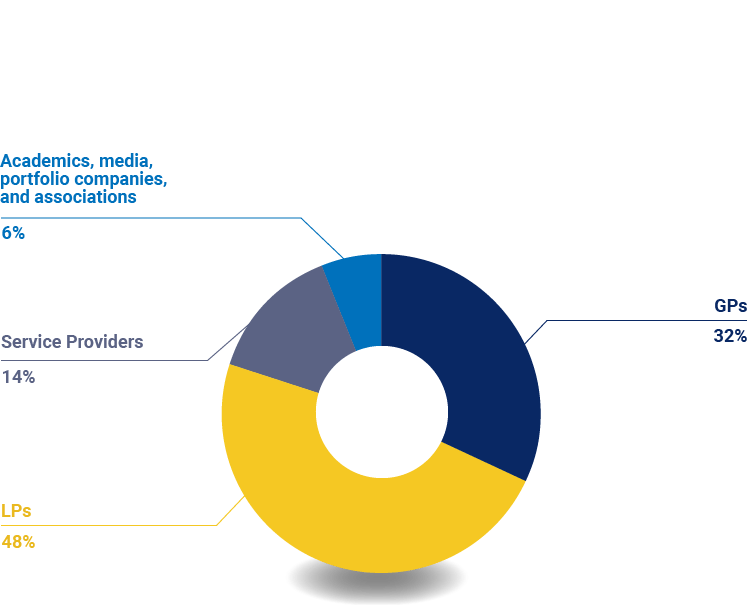 Academics, media, portfolio companies, and associations
6%

Service Providers
14%

LPs
48%

GPs
32%