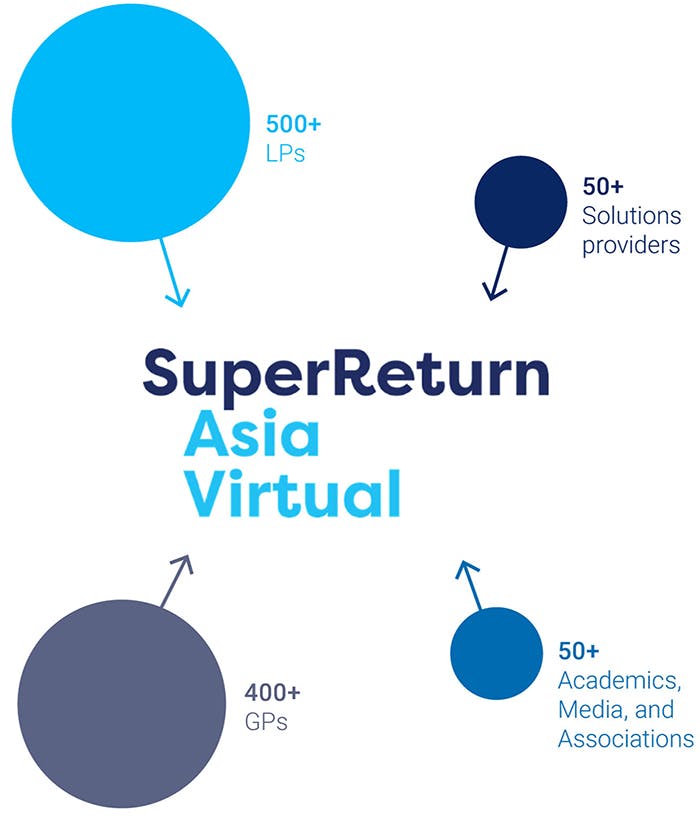 500+
LPs

50+
Solutions providers

SuperReturn
Asia
Virtual

400+
GPs

50+
Academics, Media, and Associations