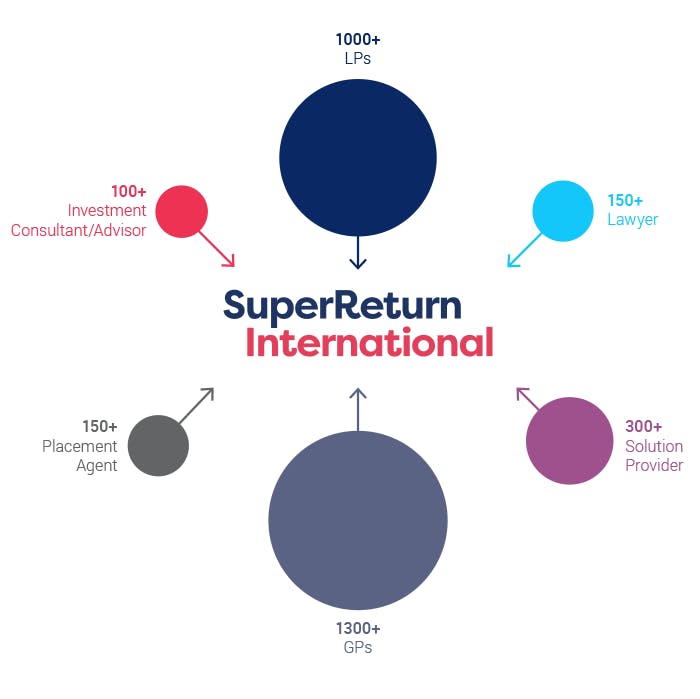 1000+
LPs

100+
Investment
Consultant/Advisor

150+
Lawyer

SuperReturn
International

150+
Placement
Agent

300+
Solution
Provider

1300+
GPs