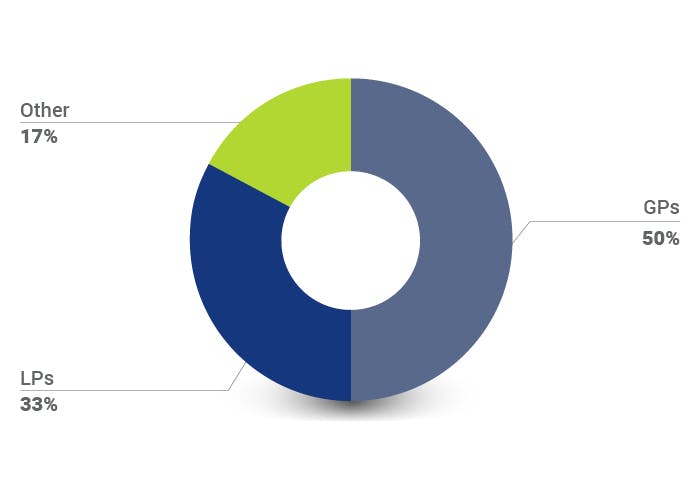 Other
17%

GPs
50%

LPs
33%