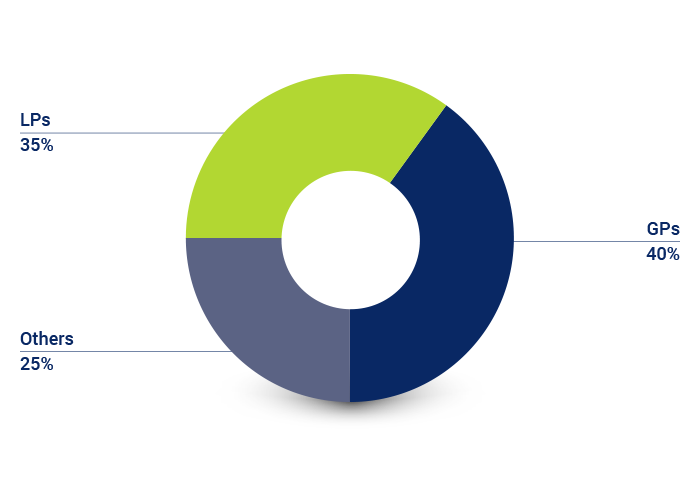 LPs
35%

GPs
40%

Others
25%