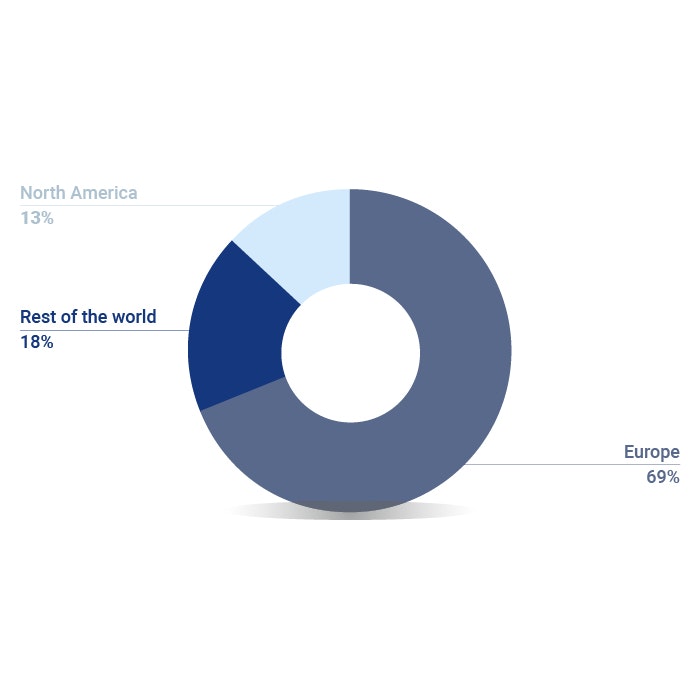 North America
13%

Rest of the world
18%

Europe
69%