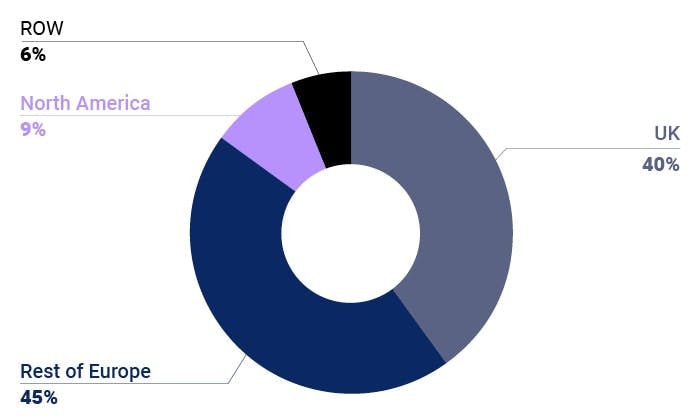 ROW
6%

North America
9%

UK
40%

Rest of Europe
45%