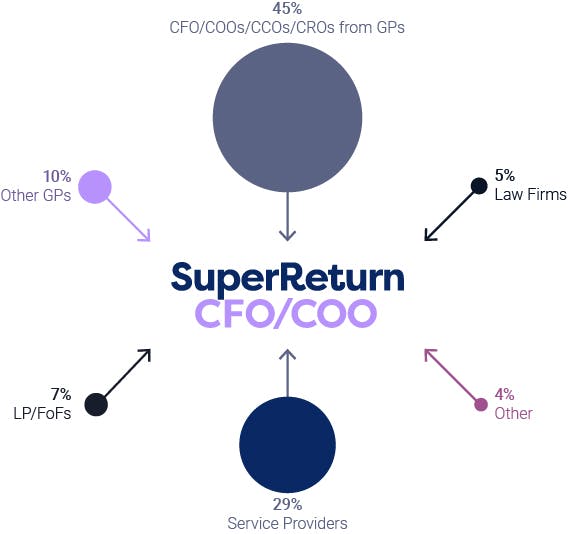 45%
CFO/COOs/CCOs/CROs from GPs

10%
Other GPs

5%
Law Firms

SuperReturn
CFO/COO

7%
LP/FoFs

4%
Other

29%
Service Providers