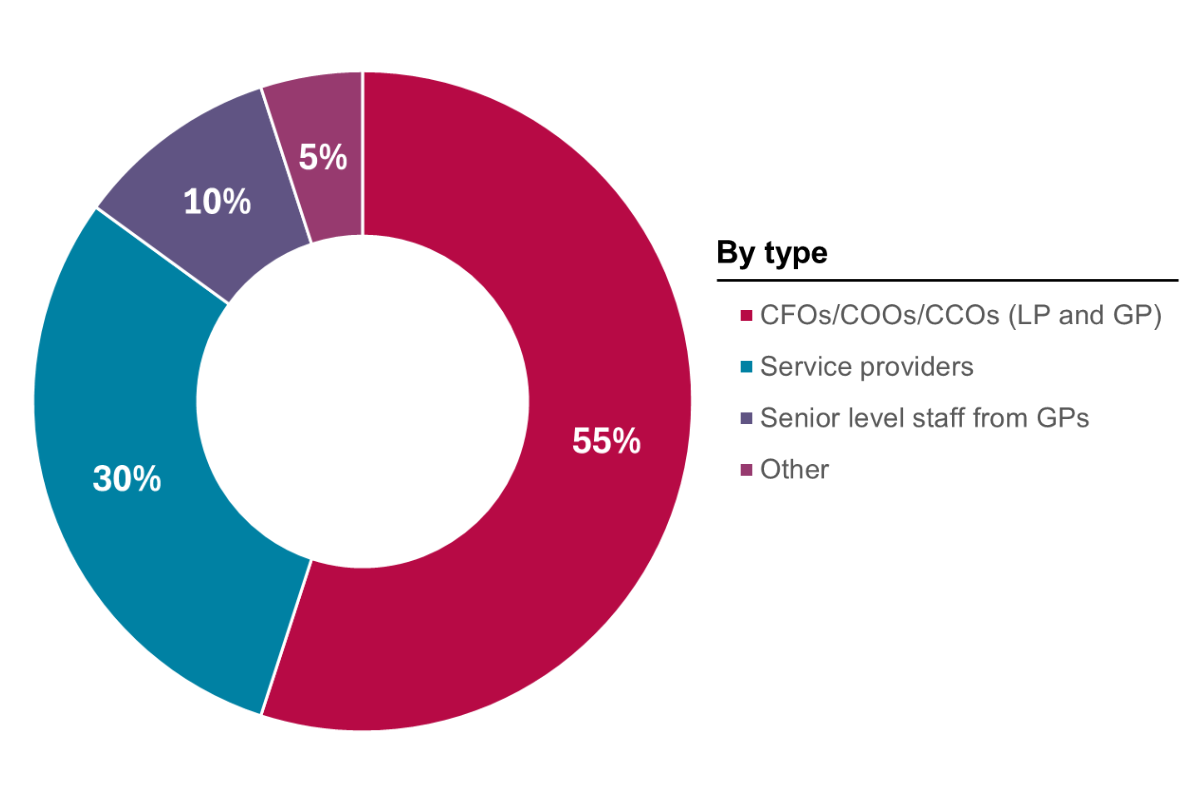 5%

10%

30%

55%

By type

CFOs/COOs/CCOs (LP and GP)

Service providers

Senior level staff from GPs

Other