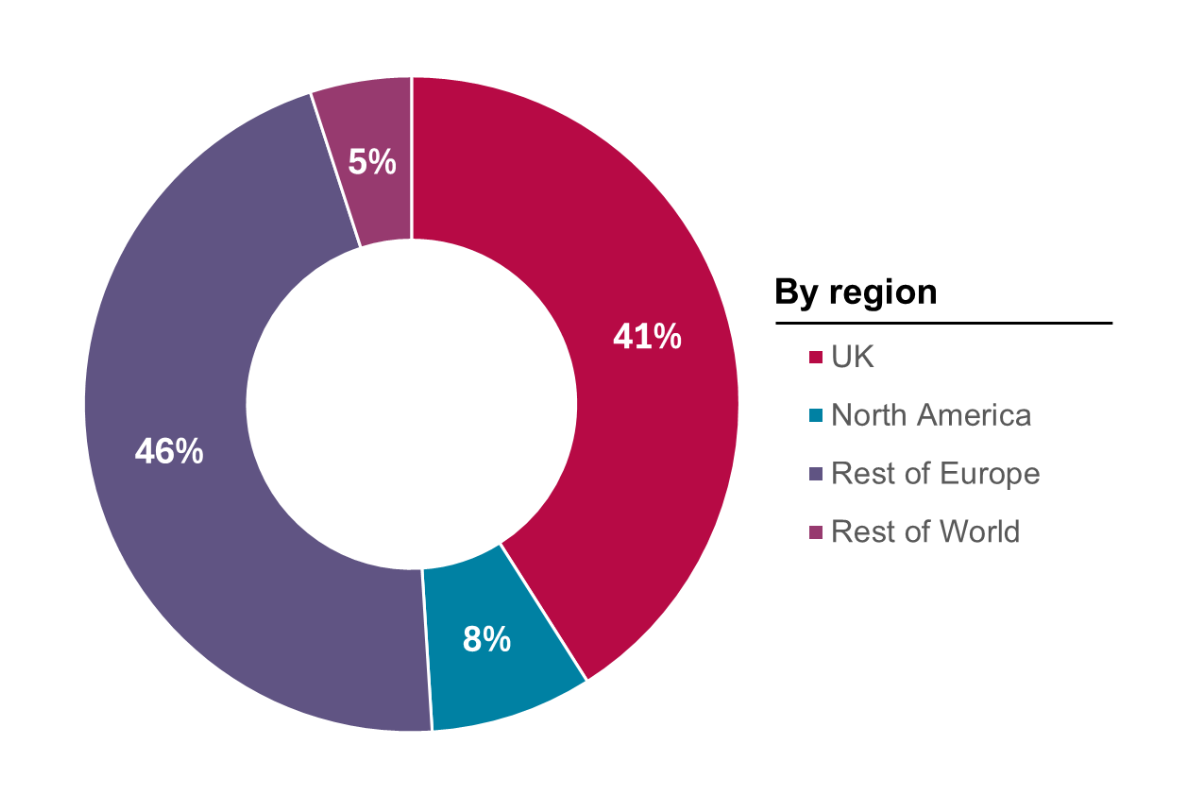 5%

41%

46%

8%

By region

UK

North America

Rest of Europe

Rest of World