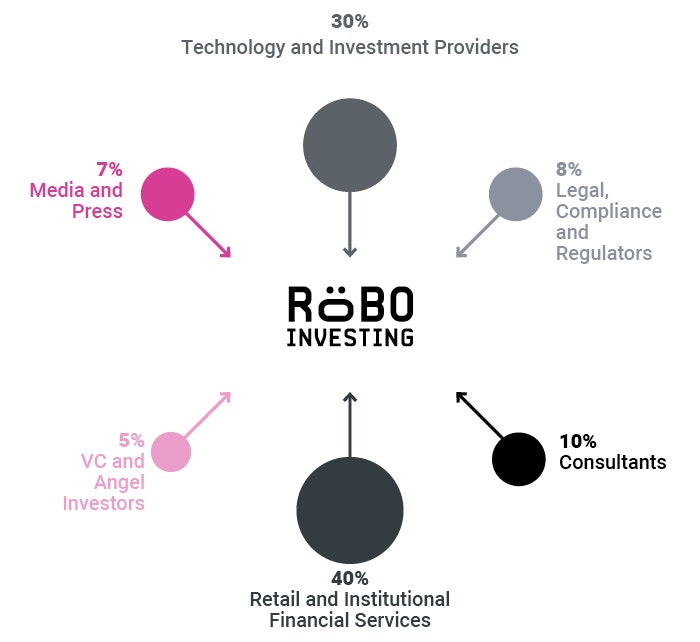 30%
Technology and Investment Providers

7%
Media and Press

8%
Legal, Compliance and Regulators

RöBO
INVESTING

5%
VC and Angel Investors

10%
Consultants

40%
Retail and Institutional Financial Services