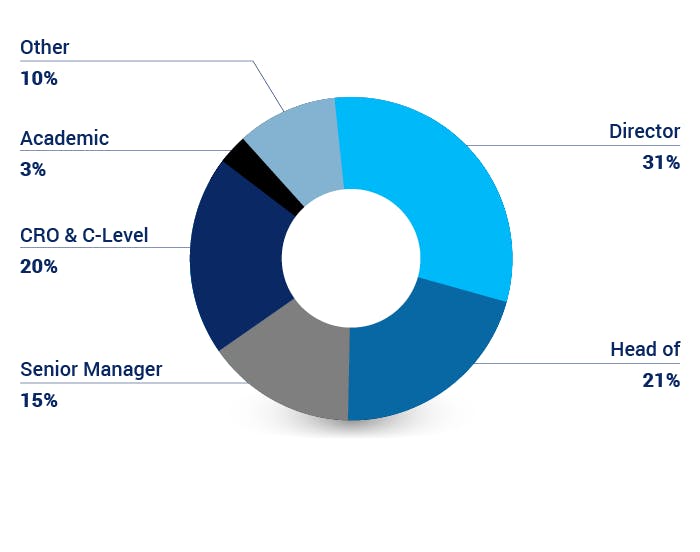 Other
10%

Academic
3%

CRO & C-Level
20%

Senior Manager
15%

Director
31%

Head of
21%