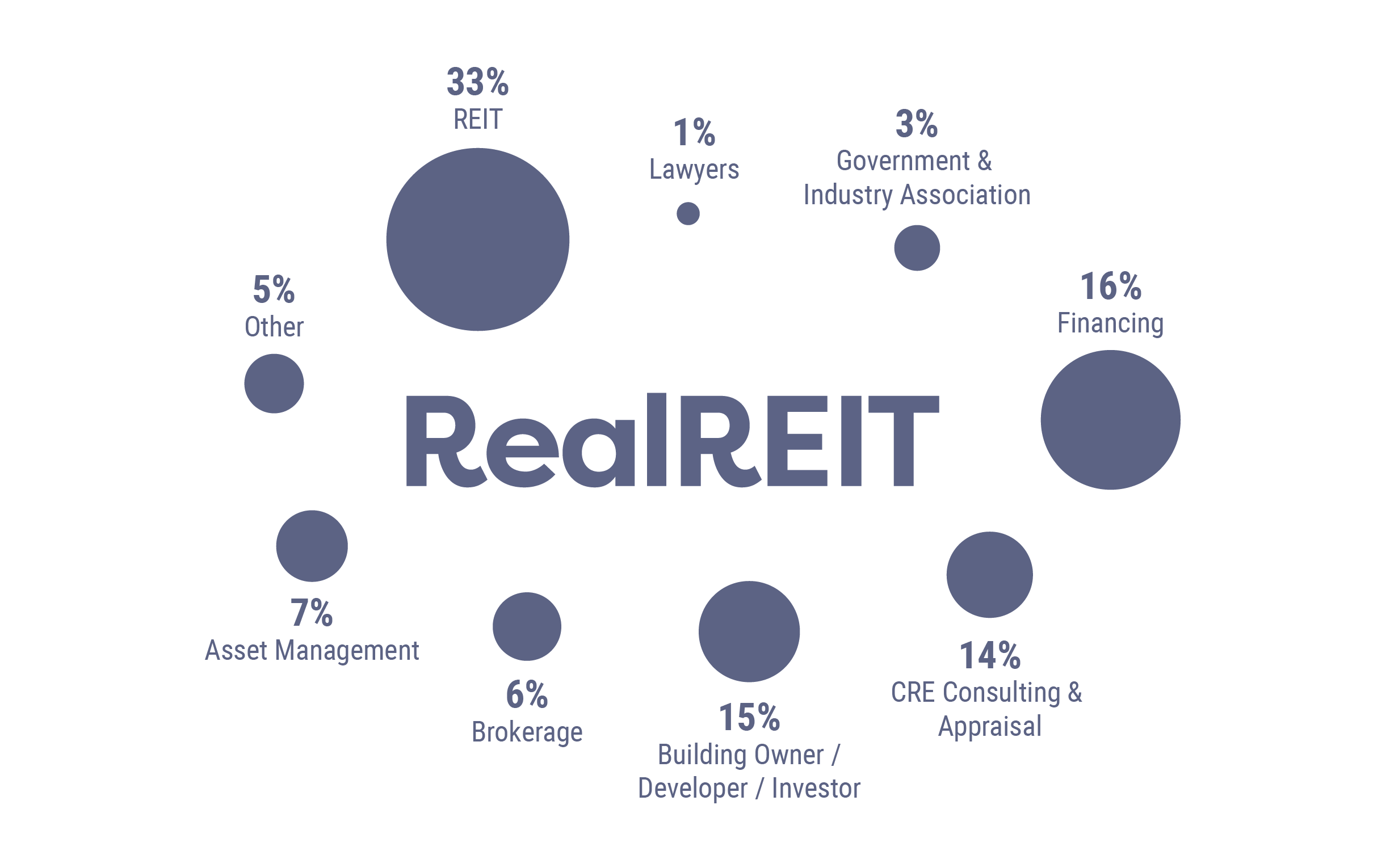 33%
REIT

1%
Lawyers

3%
Government & Industry Association

5%
Other

16%
Financing

RealREIT

7%
Asset Management

6%
Brokerage

15%
Building Owner / Developer / Investor

14%
CRE Consulting & Appraisal