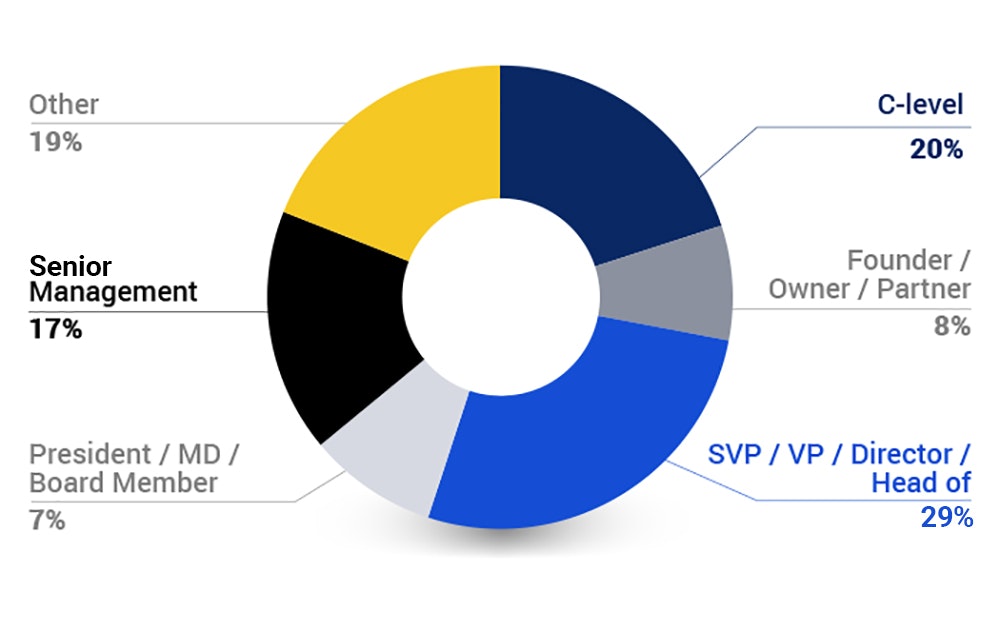 Other
19%

C-level
20%

Senior Management
17%

Founder / Owner / Partner
8%

President / MD / Board Member
7%

SVP / VP / Director / Head of
29%