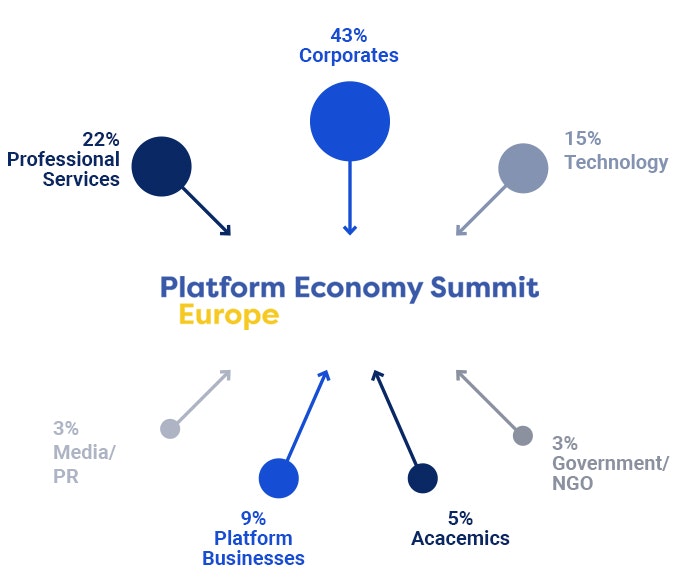 43%
Corporates

22%
Professional
Services

15%
Technology

Platform Economy Summit
Europe

3%
Media/
PR

9%
Platform
Businesses

5%
Acacemics

3%
Government/
NGO