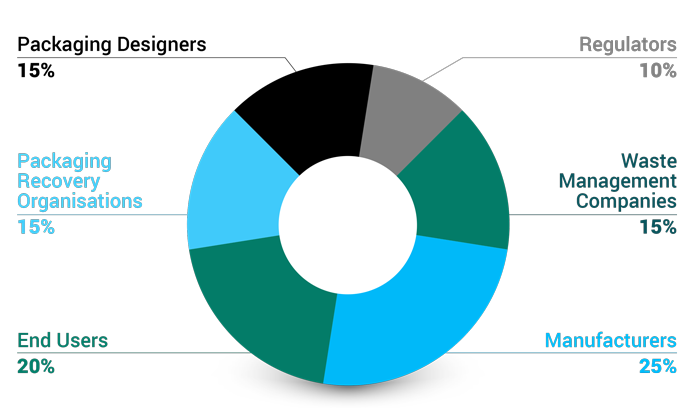 Packaging Designers
15%

Regulators
10%

Packaging Recovery Organisations
15%

Waste Management Companies
15%

End Users
20%

Manufacturers
25%