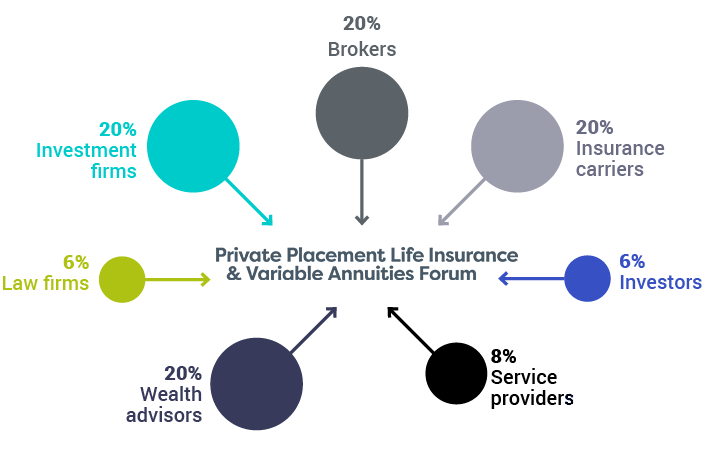 20%
Brokers

20%
Investment firms

20%
Insurance carriers

6%
Law firms

Private Placement Life Insurance & Variable Annuities Forum

6%
Investors

20%
Wealth advisors

8%
Service providers