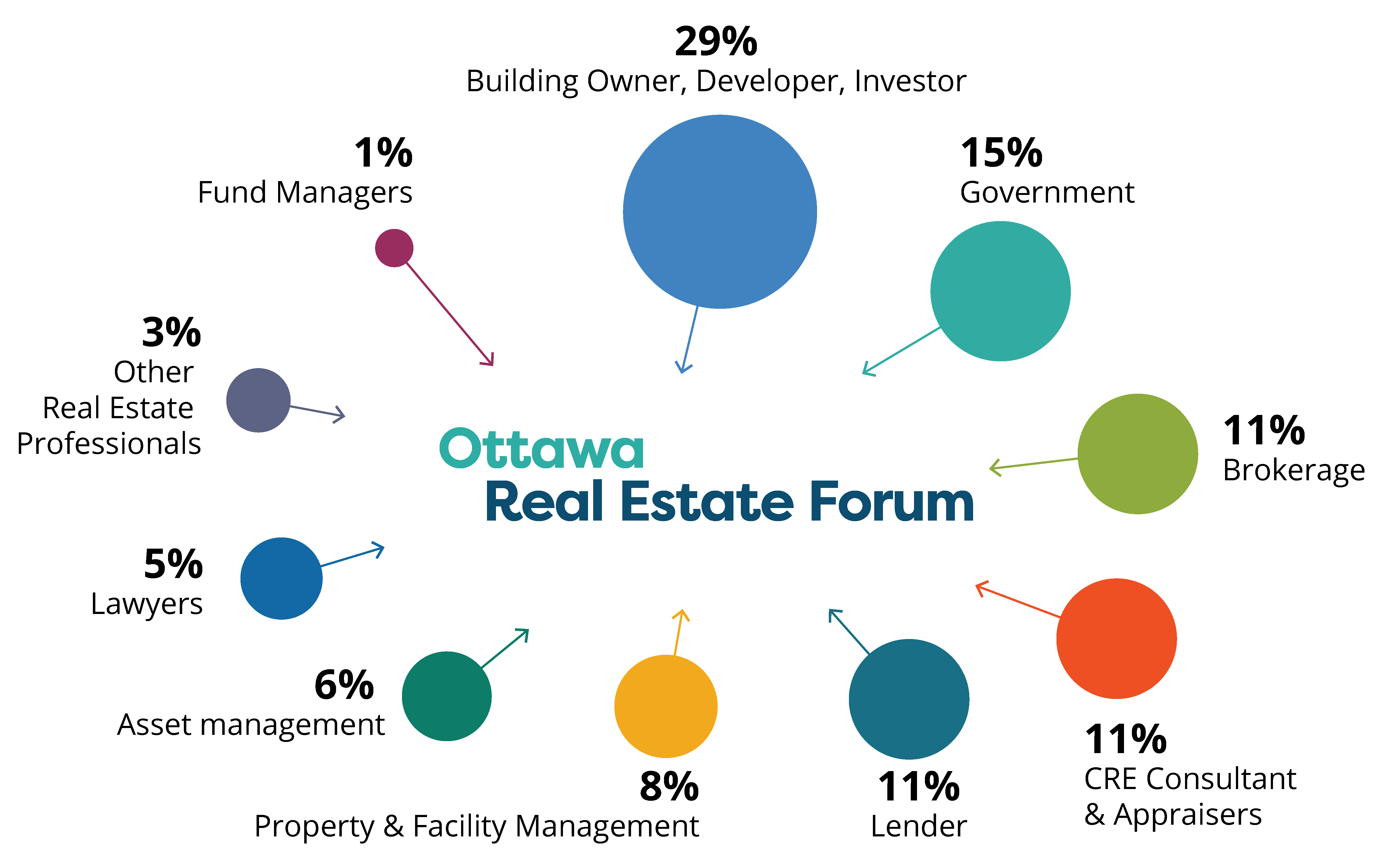 29%
Building Owner, Developer, Investor

1%
Fund Managers

15%
Government

3%
Other
Real Estate
Professionals

Ottawa
Real Estate Forum

11%
Brokerage

5%
Lawyers

6%
Asset management

8%
Property & Facility Management

11%
Lender

11%
CRE Consultant
& Appraisers