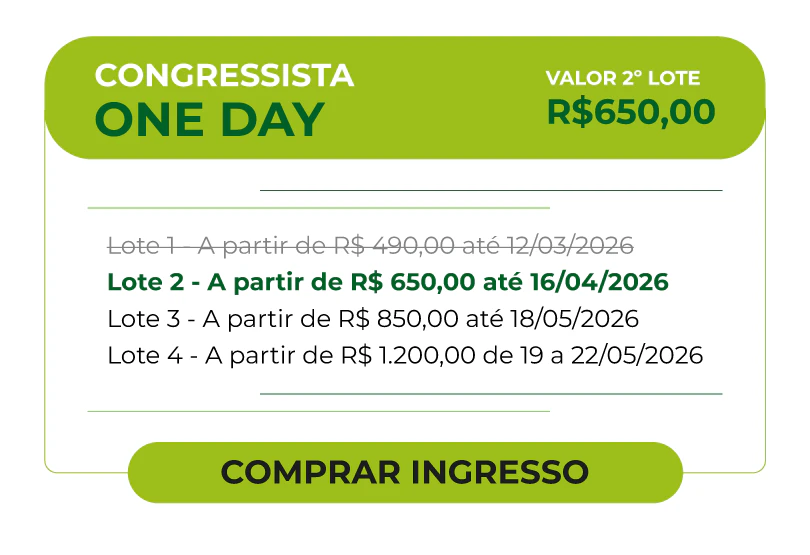 CONGRESSISTA
ONE DAY

VALOR 2° LOTE
R$650,00

Lote 1 - A partir de R$ 490,00 até 12/03/2026
Lote 2 - A partir de R$ 650,00 até 16/04/2026
Lote 3 - A partir de R$ 850,00 até 18/05/2026
Lote 4 - A partir de R$ 1.200,00 de 19 a 22/05/2026

COMPRAR INGRESSO