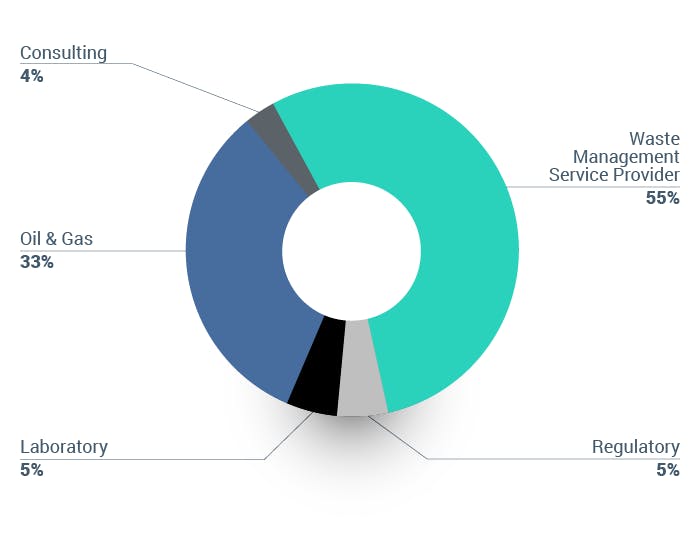 Consulting
4%

Waste Management Service Provider
55%

Oil & Gas
33%

Laboratory
5%

Regulatory
5%