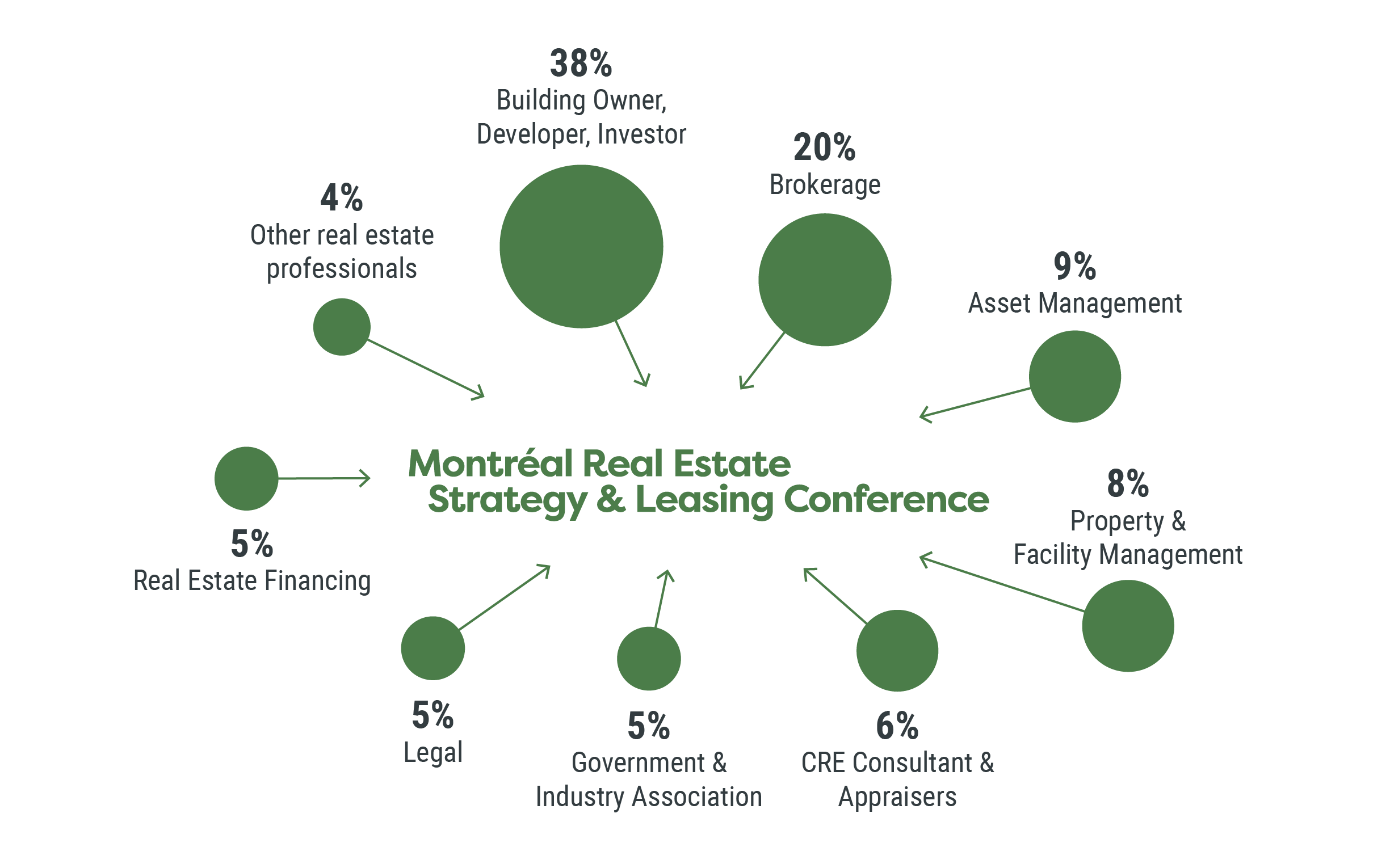 38%
Building Owner, Developer, Investor

20%
Brokerage

4%
Other real estate professionals

9%
Asset Management

Montréal Real Estate Strategy & Leasing Conference

5%
Real Estate Financing

8%
Property & Facility Management

5%
Legal

5%
Government & Industry Association

6%
CRE Consultant & Appraisers