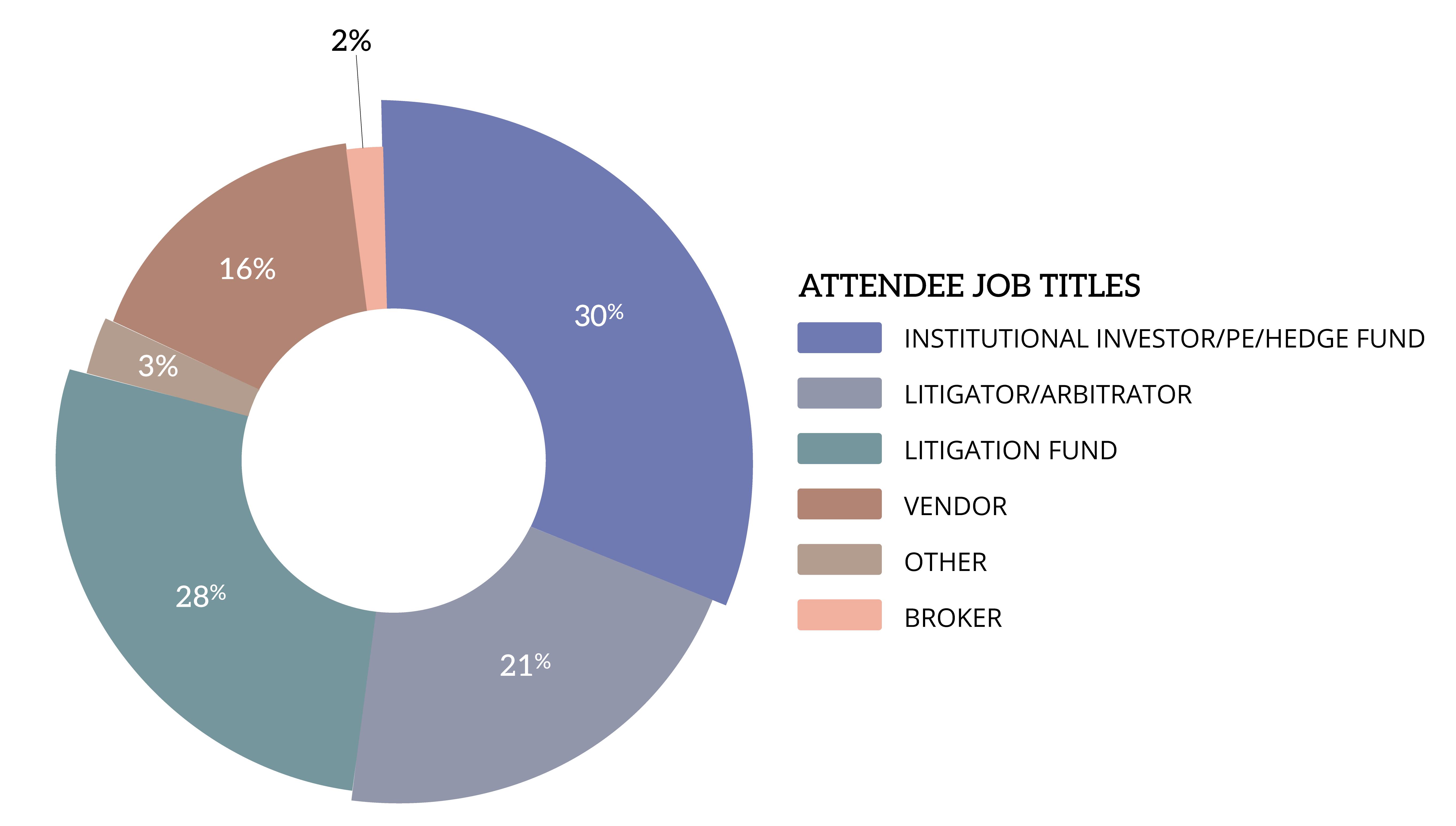 2%

16%

30%

3%

28%

21%

ATTENDEE JOB TITLES

INSTITUTIONAL INVESTOR/PE/HEDGE FUND

LITIGATOR/ARBITRATOR

LITIGATION FUND

VENDOR

OTHER

BROKER