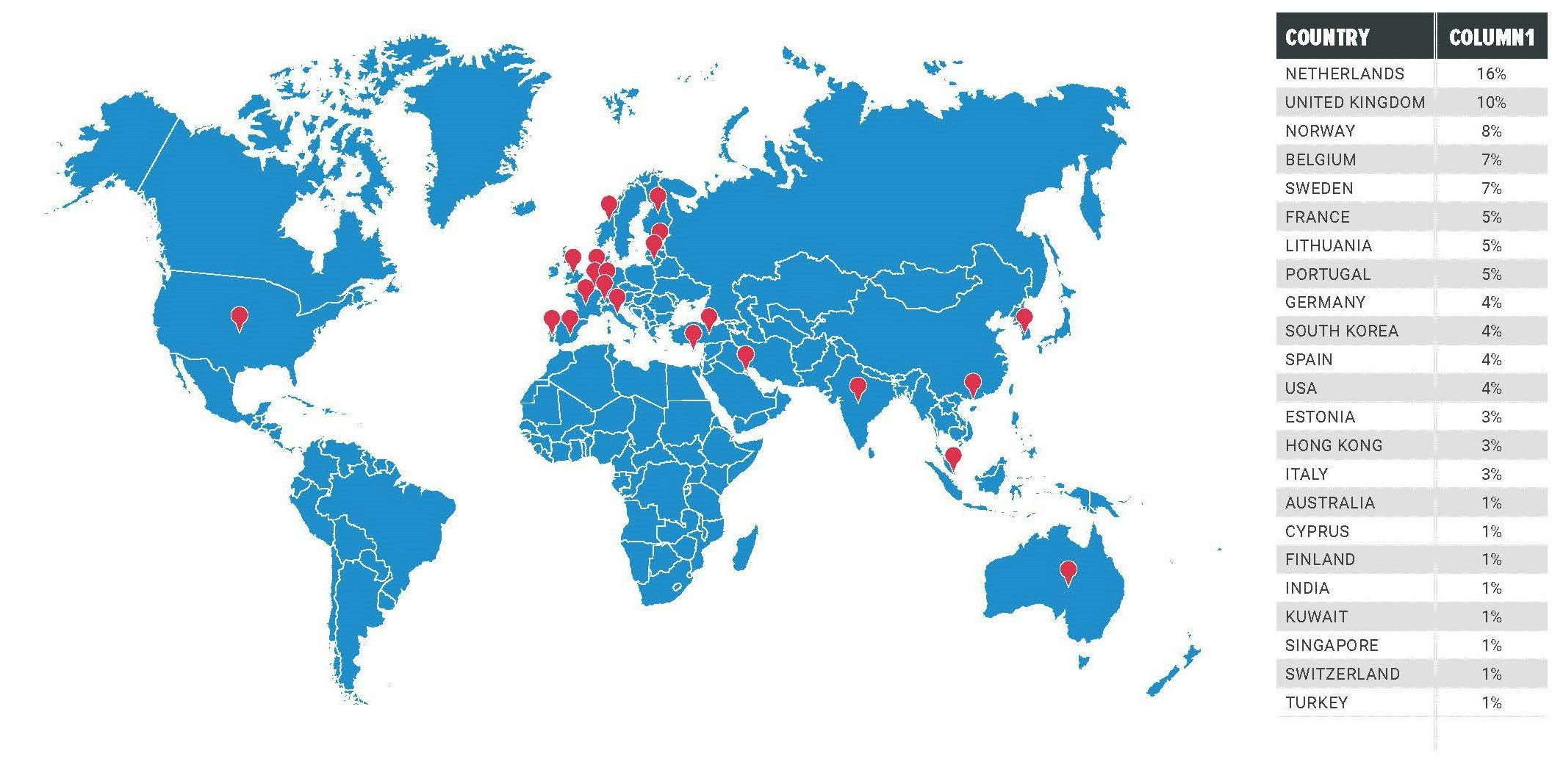 | COUNTRY | COLUMN1 |
|---|---|
| NETHERLANDS | 16% |
| UNITED KINGDOM | 10% |
| NORWAY | 8% |
| BELGIUM | 7% |
| SWEDEN | 7% |
| FRANCE | 5% |
| LITHUANIA | 5% |
| PORTUGAL | 5% |
| GERMANY | 4% |
| SOUTH KOREA | 4% |
| SPAIN | 4% |
| USA | 4% |
| ESTONIA | 3% |
| HONG KONG | 3% |
| ITALY | 3% |
| AUSTRALIA | 1% |
| CYPRUS | 1% |
| FINLAND | 1% |
| INDIA | 1% |
| KUWAIT | 1% |
| SINGAPORE | 1% |
| SWITZERLAND | 1% |
| TURKEY | 1% |