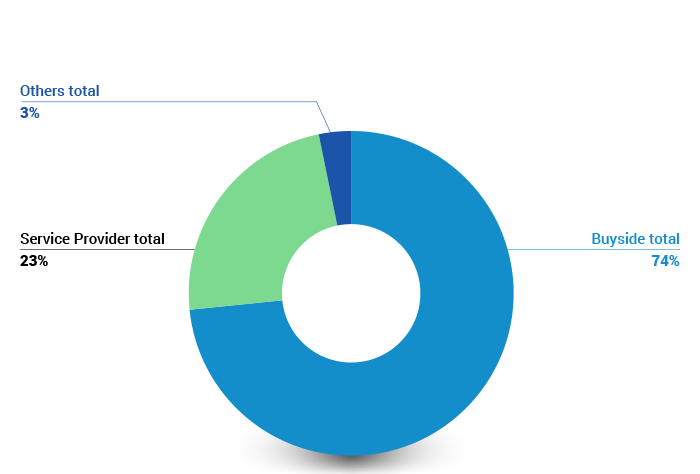 Others total
3%

Service Provider total
23%

Buyside total
74%