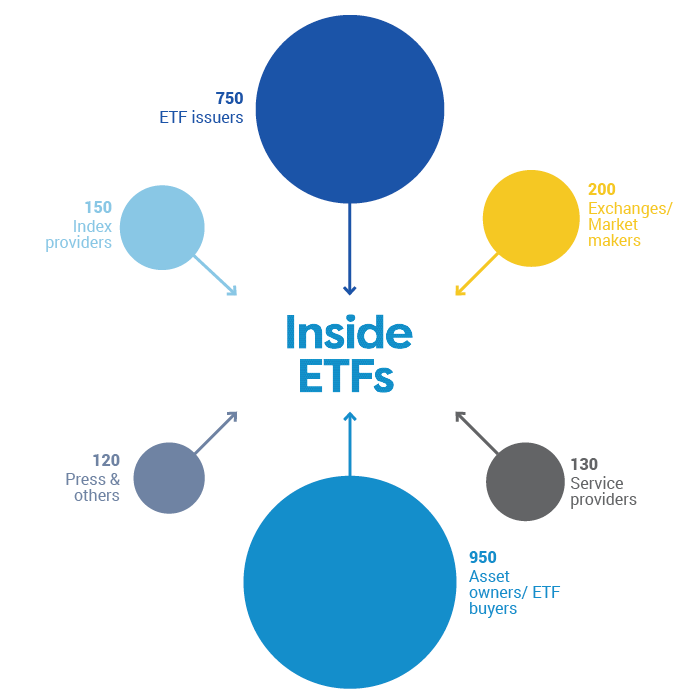 750
ETF issuers

150
Index providers

200
Exchanges/ Market makers

Inside ETFs

120
Press & others

130
Service providers

950
Asset owners/ ETF buyers