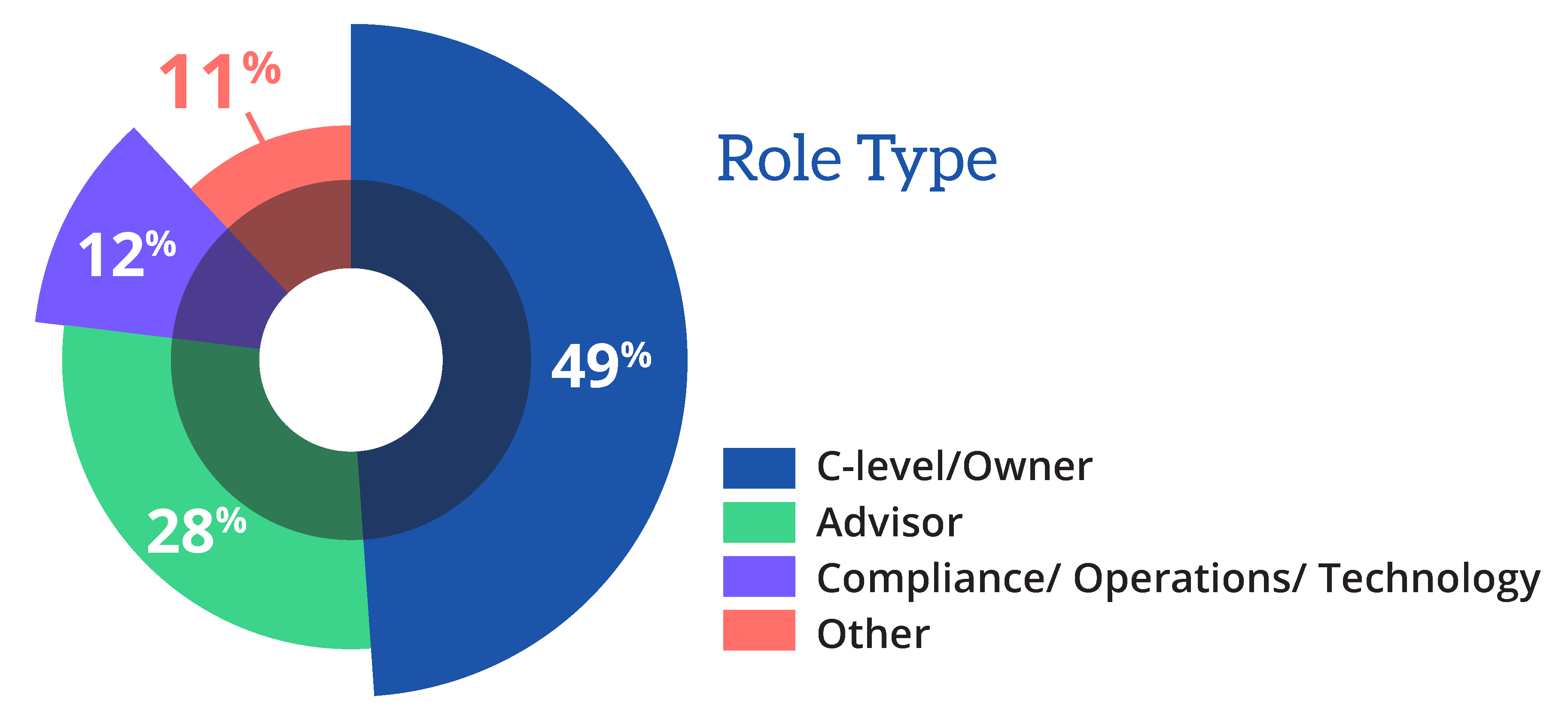 11%

12%

49%

28%

Role Type

C-level/Owner
Advisor
Compliance/ Operations/ Technology
Other