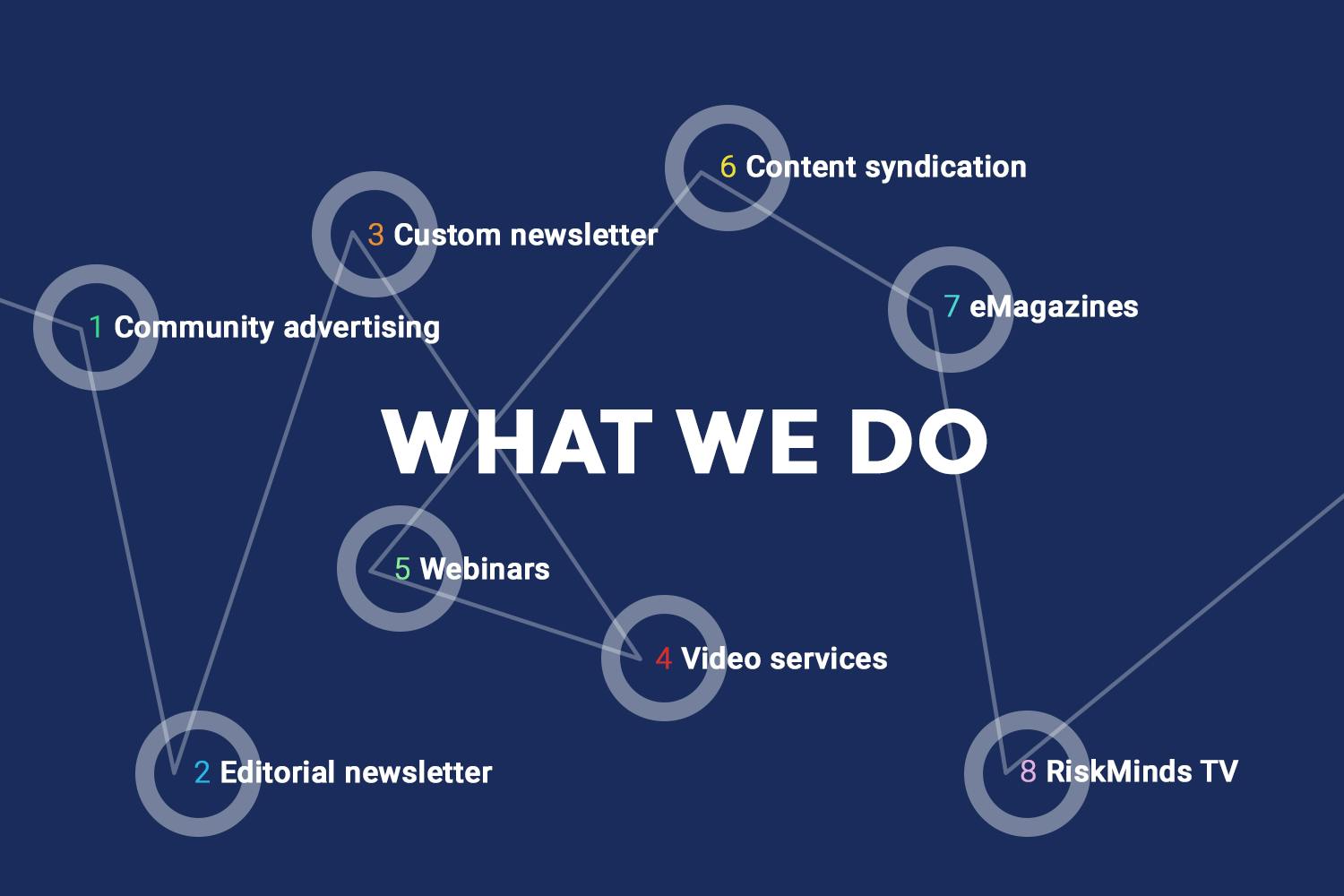 WHAT WE DO

1 Community advertising

2 Editorial newsletter

3 Custom newsletter

4 Video services

5 Webinars

6 Content syndication

7 eMagazines

8 RiskMinds TV