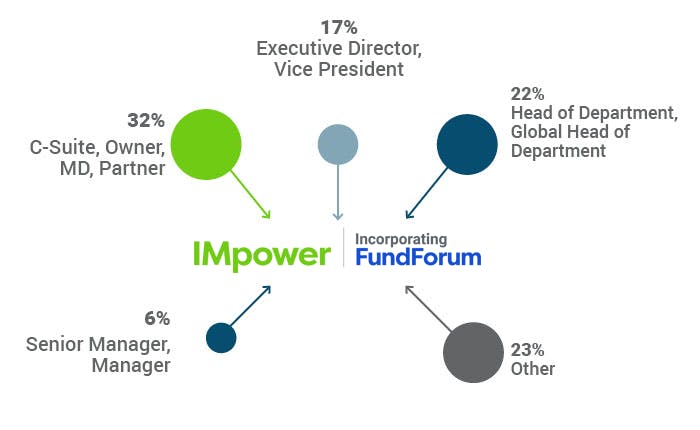 17%
Executive Director, Vice President

32%
C-Suite, Owner, MD, Partner

22%
Head of Department, Global Head of Department

IMpower

Incorporating
FundForum

6%
Senior Manager, Manager

23%
Other