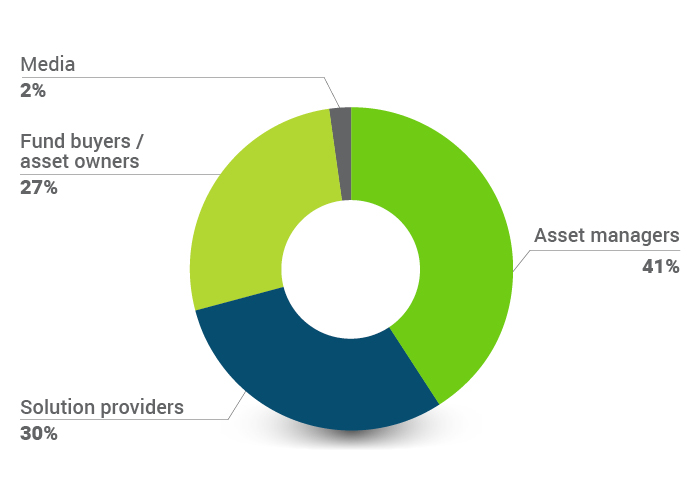 Media
2%

Fund buyers / asset owners
27%

Asset managers
41%

Solution providers
30%