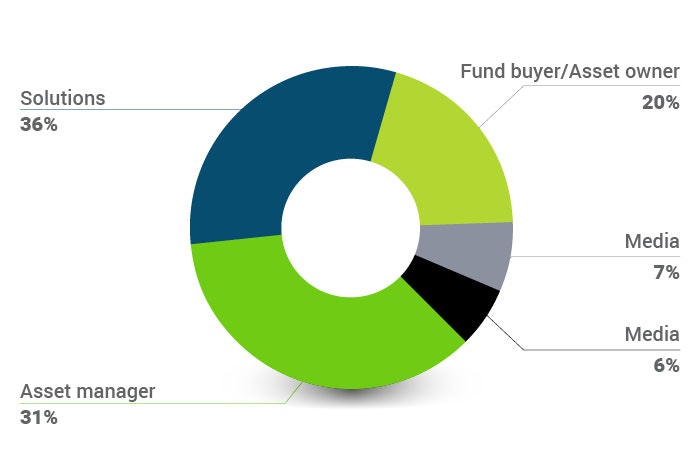 Solutions
36%

Fund buyer/Asset owner
20%

Media
7%

Media
6%

Asset manager
31%