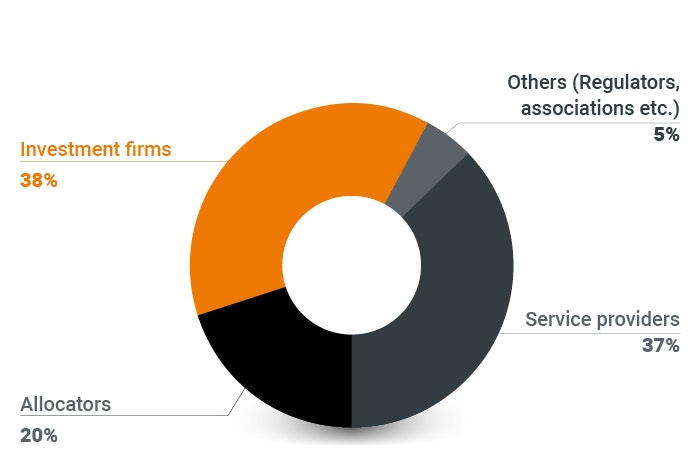 Others (Regulators, associations etc.)
5%

Investment firms
38%

Service providers
37%

Allocators
20%