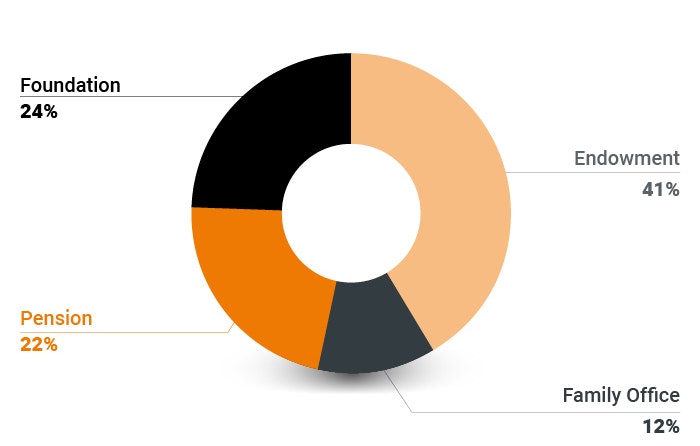 Foundation
24%

Endowment
41%

Pension
22%

Family Office
12%