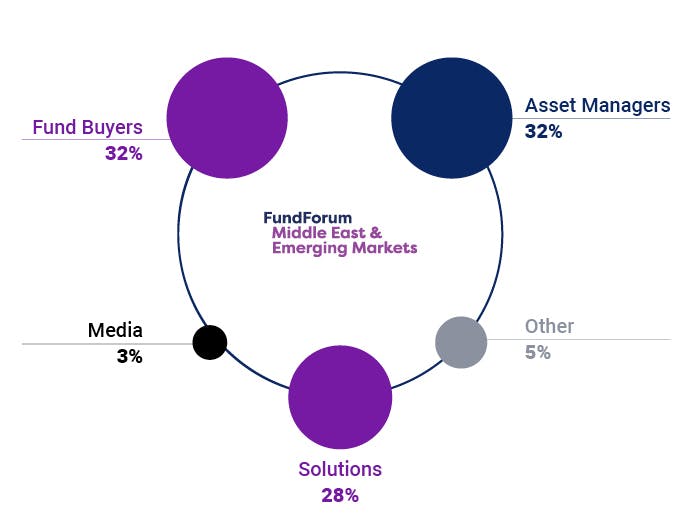 Fund Buyers
32%

Asset Managers
32%

FundForum
Middle East &
Emerging Markets

Media
3%

Other
5%

Solutions
28%