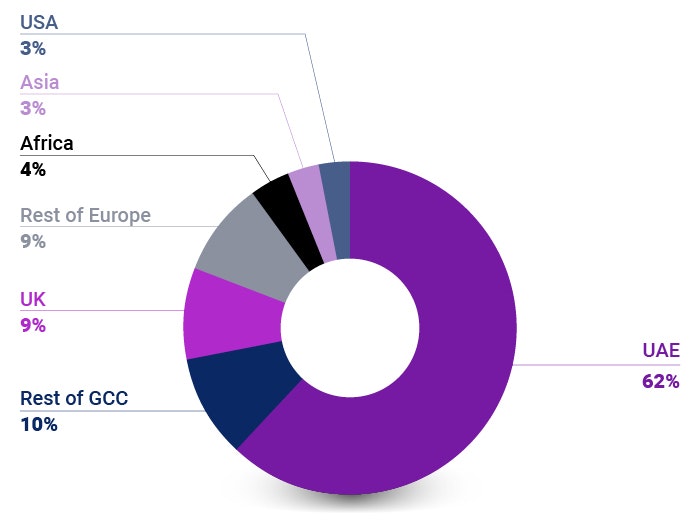 USA
3%

Asia
3%

Africa
4%

Rest of Europe
9%

UK
9%

Rest of GCC
10%

UAE
62%