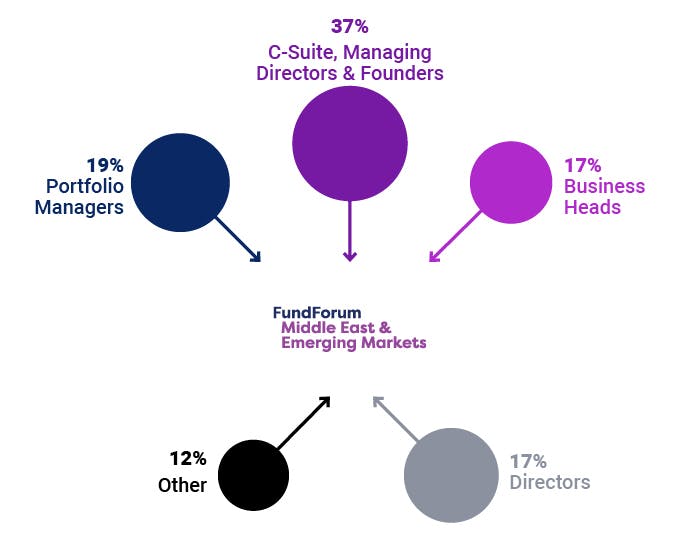 37%
C-Suite, Managing Directors & Founders

19%
Portfolio Managers

17%
Business Heads

FundForum
Middle East & Emerging Markets

12%
Other

17%
Directors