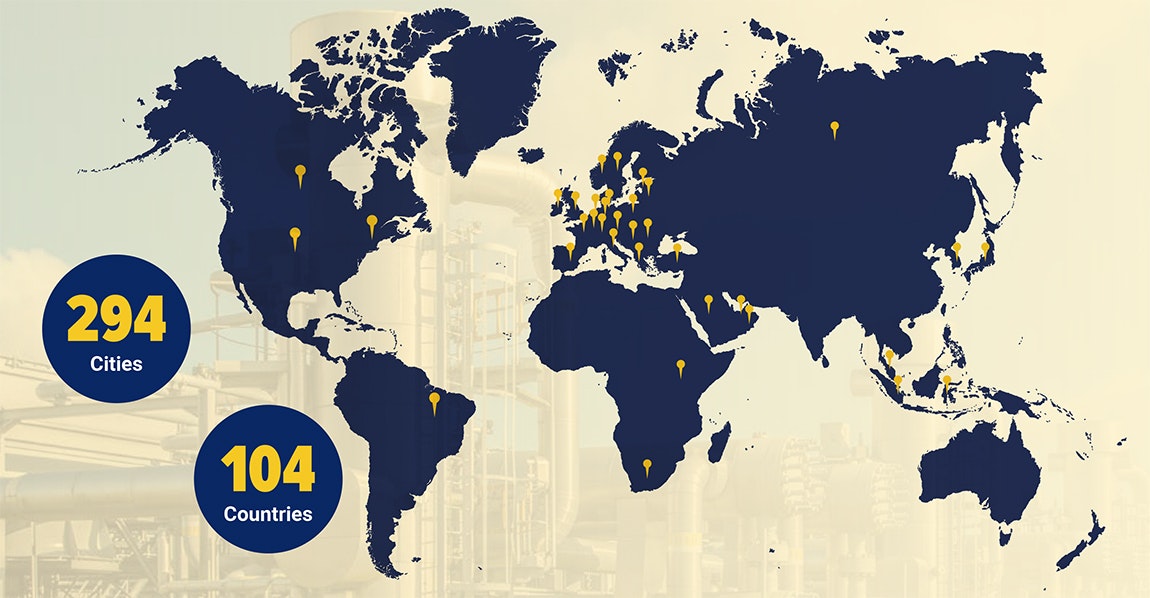 294
Cities

104
Countries