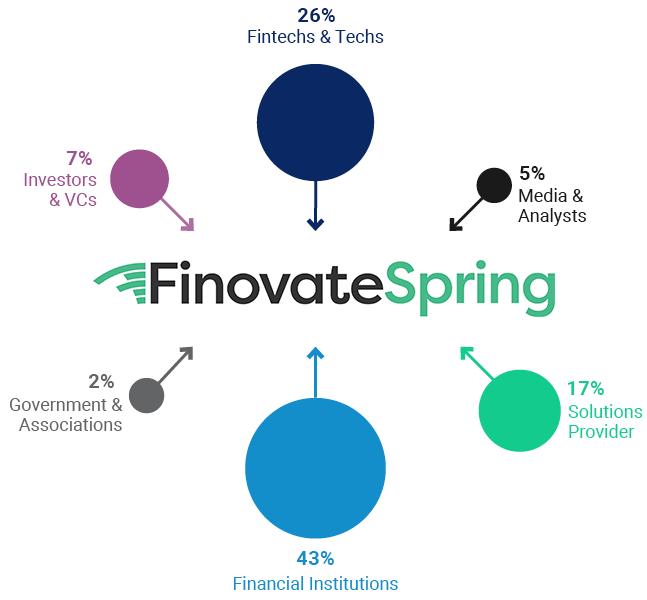 26%
Fintechs & Techs

7%
Investors & VCs

5%
Media & Analysts

FinovateSpring

2%
Government & Associations

17%
Solutions Provider

43%
Financial Institutions