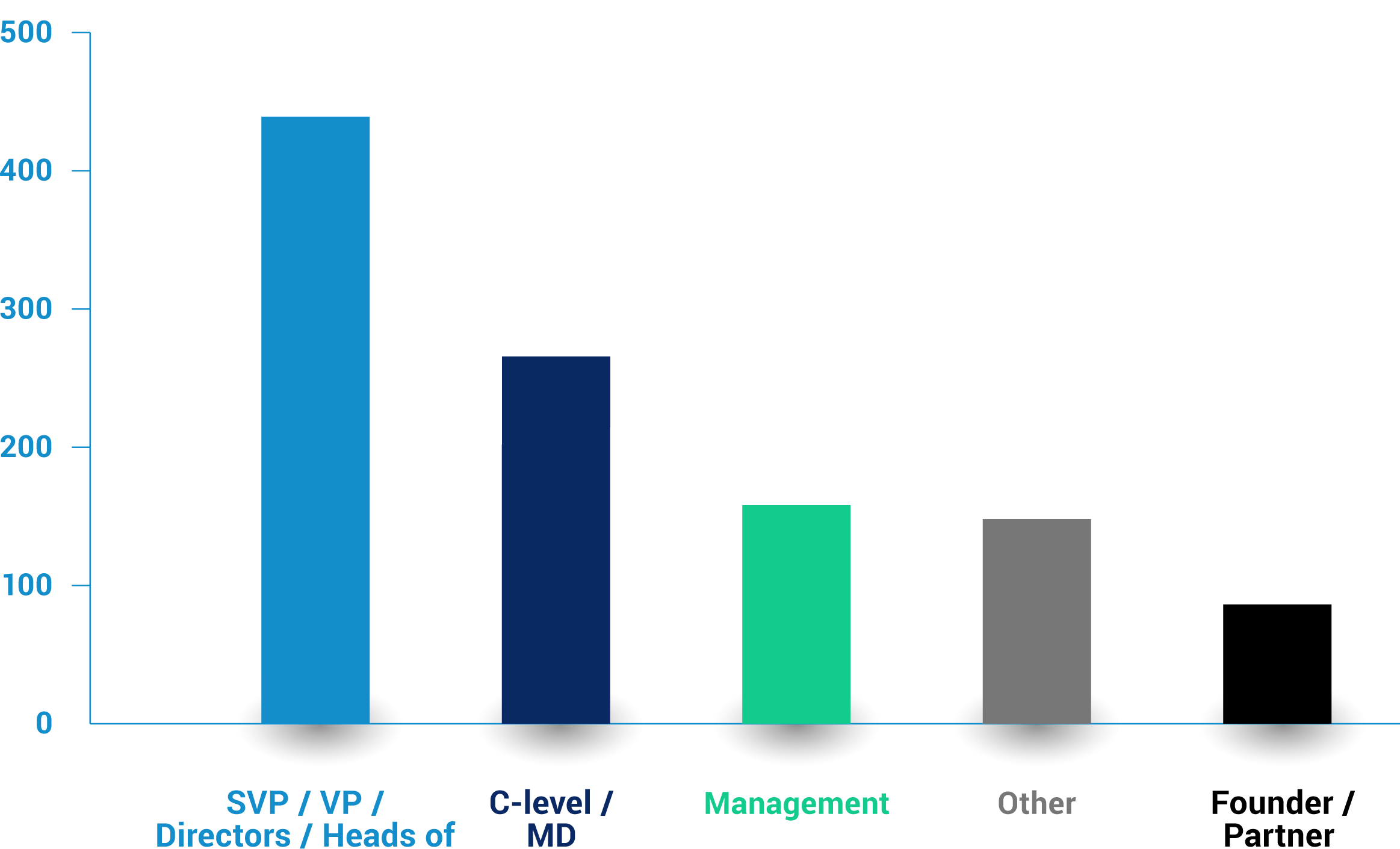 500
400
300
200
100
0

SVP / VP / Directors / Heads of
C-level / MD
Management
Other
Founder / Partner