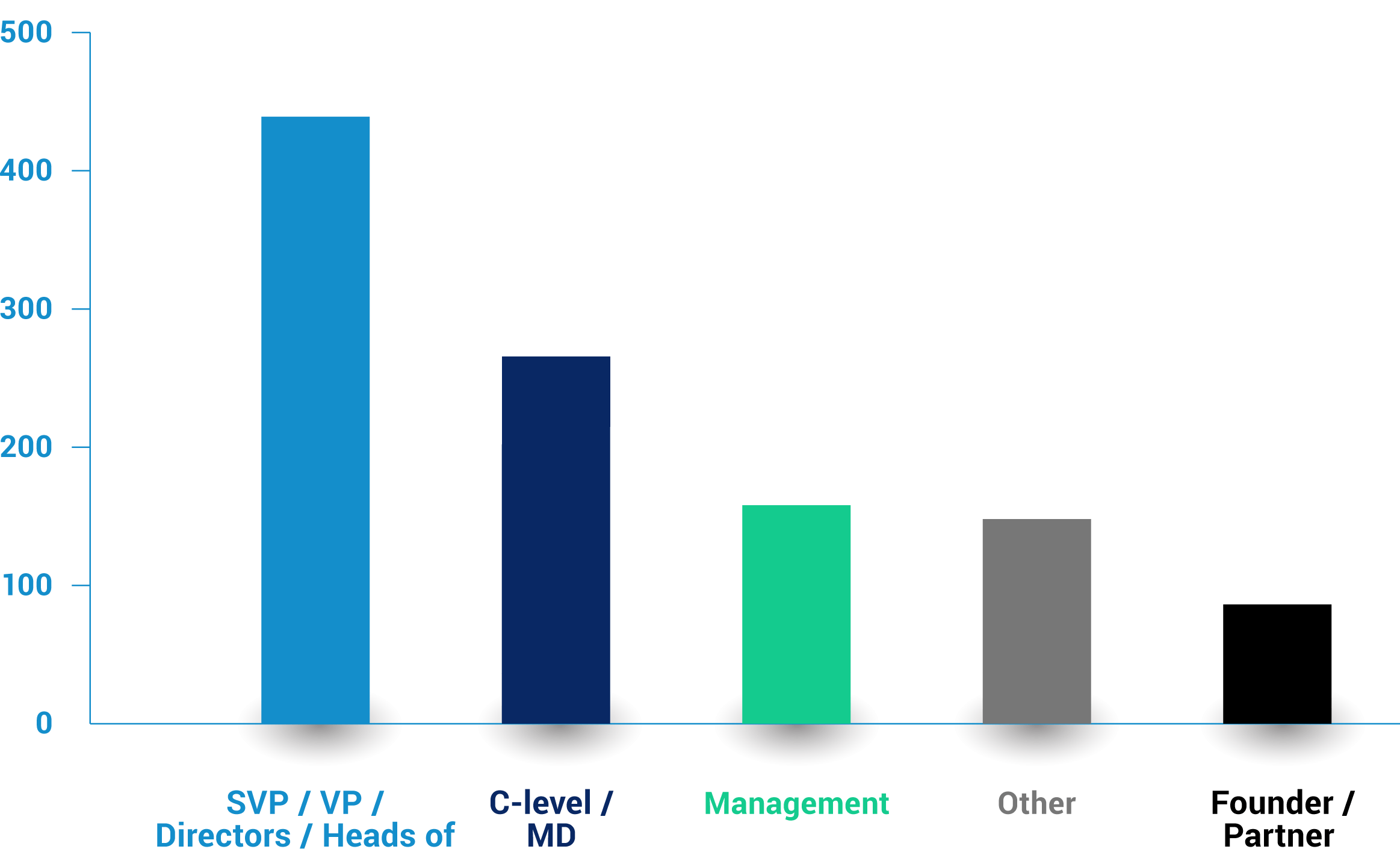 500
400
300
200
100
0

SVP / VP / Directors / Heads of

C-level / MD

Management

Other

Founder / Partner